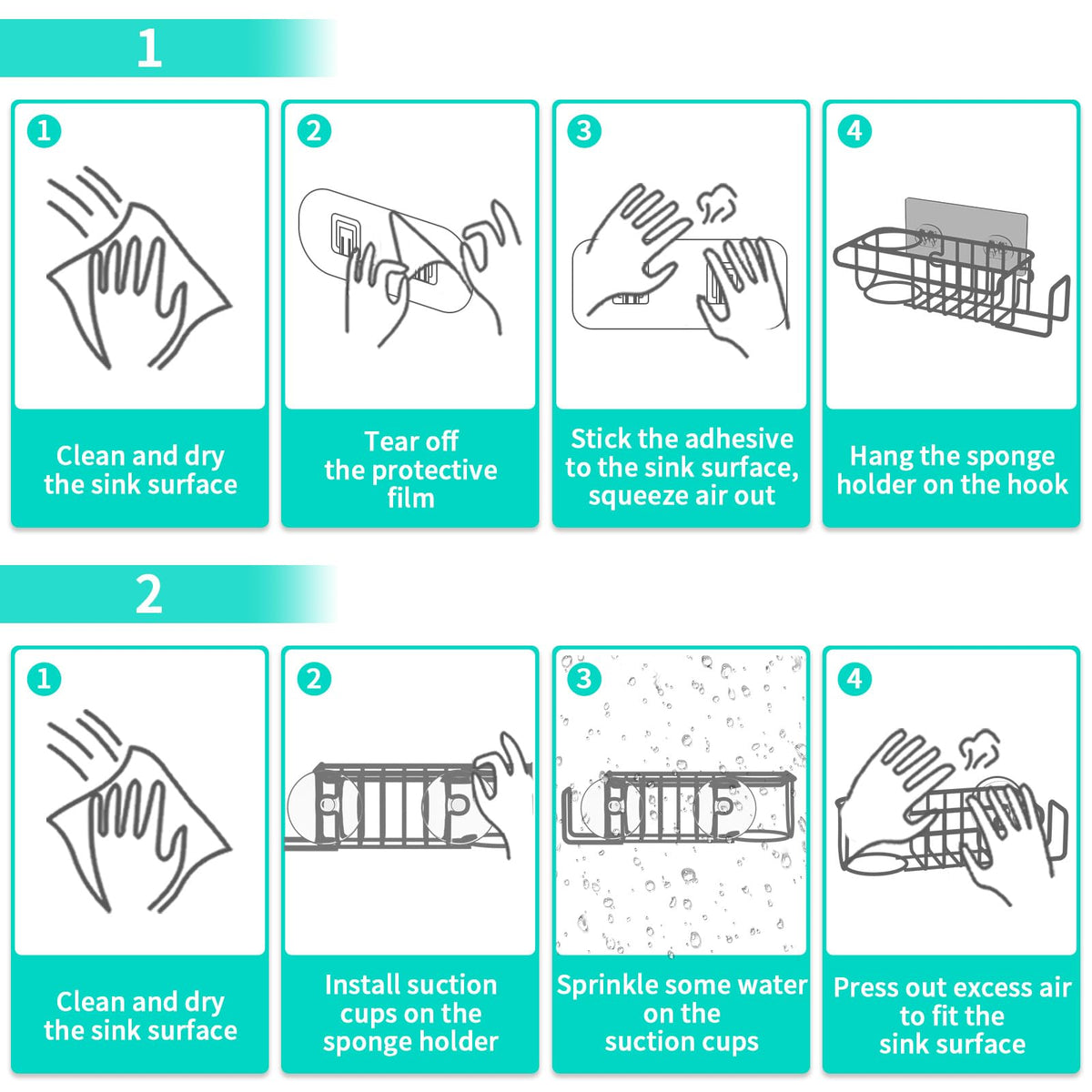 1

1
Clean and dry the sink surface

2
Tear off the protective film

3
Stick the adhesive to the sink surface, squeeze air out

4
Hang the sponge holder on the hook

2

1
Clean and dry the sink surface

2
Install suction cups on the sponge holder

3
Sprinkle some water on the suction cups

4
Press out excess air to fit the sink surface